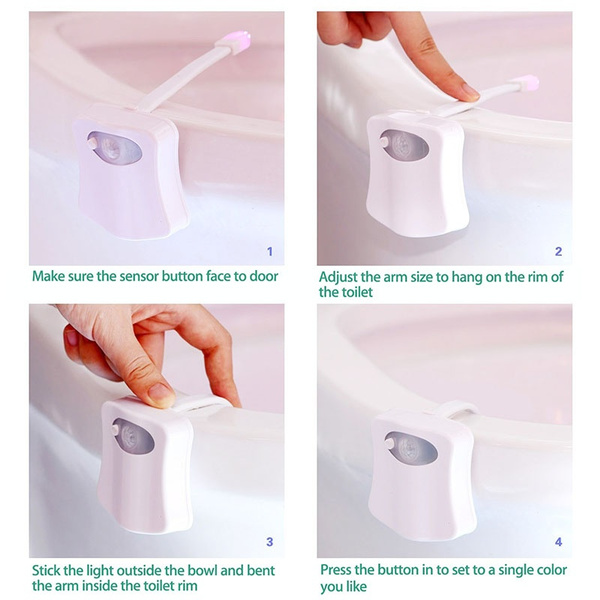 1

Make sure the sensor button face to door

2

Adjust the arm size to hang on the rim of the toilet

3

Stick the light outside the bowl and bent the arm inside the toilet rim

4

Press the button in to set to a single color you like