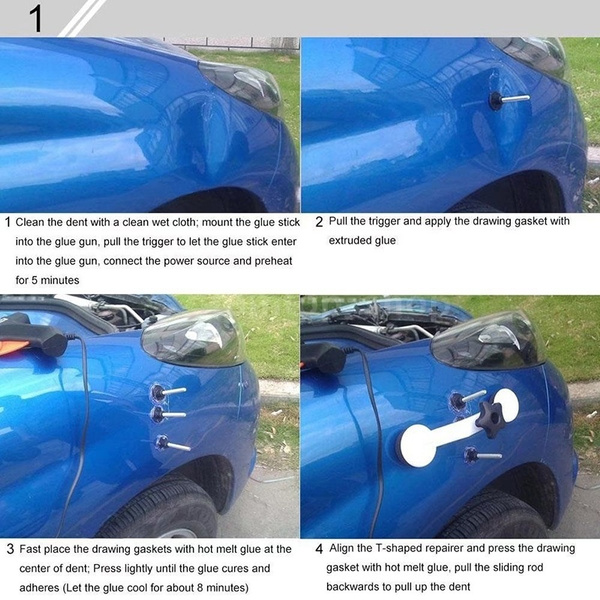 1

1 Clean the dent with a clean wet cloth; mount the glue stick into the glue gun, pull the trigger to let the glue stick enter into the glue gun, connect the power source and preheat for 5 minutes

2 Pull the trigger and apply the drawing gasket with extruded glue

3 Fast place the drawing gaskets with hot melt glue at the center of dent; Press lightly until the glue cures and adheres (Let the glue cool for about 8 minutes)

4 Align the T-shaped repairer and press the drawing gasket with hot melt glue, pull the sliding rod backwards to pull up the dent