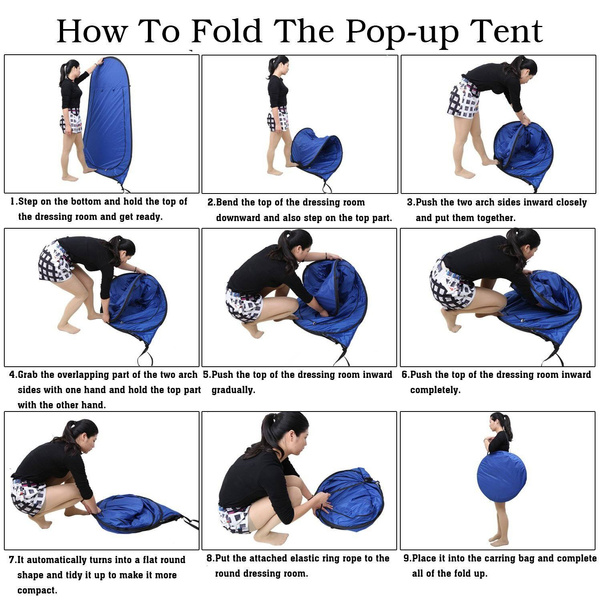 How To Fold The Pop-up Tent

1.Step on the bottom and hold the top of the dressing room and get ready.

2.Bend the top of the dressing room downward and also step on the top part.

3.Push the two arch sides inward closely and put them together.

4.Grab the overlapping part of the two arch sides with one hand and hold the top part with the other hand.

5.Push the top of the dressing room inward gradually.

6.Push the top of the dressing room inward completely.

7.It automatically turns into a flat round shape and tidy it up to make it more compact.

8.Put the attached elastic ring rope to the round dressing room.

9.Place it into the carring bag and complete all of the fold up.