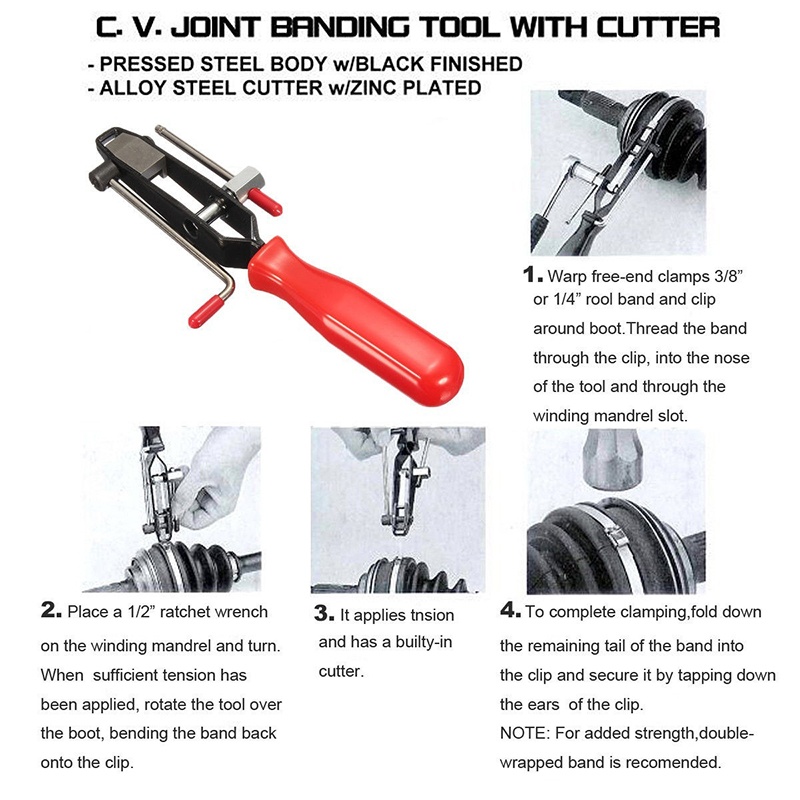 C. V. JOINT BANDING TOOL WITH CUTTER

- PRESSED STEEL BODY w/BLACK FINISHED
- ALLOY STEEL CUTTER w/ZINC PLATED

1. Warp free-end clamps 3/8" or 1/4" rool band and clip around boot.Thread the band through the clip, into the nose of the tool and through the winding mandrel slot.

2. Place a 1/2" ratchet wrench on the winding mandrel and turn. When sufficient tension has been applied, rotate the tool over the boot, bending the band back onto the clip.

3. It applies tnsion and has a builty-in cutter.

4. To complete clamping,fold down the remaining tail of the band into the clip and secure it by tapping down the ears of the clip.
NOTE: For added strength,double-wrapped band is recomended.