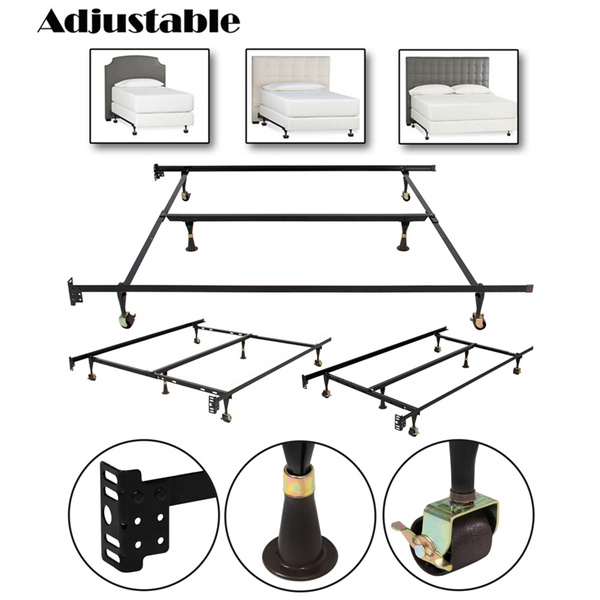 Adjustable