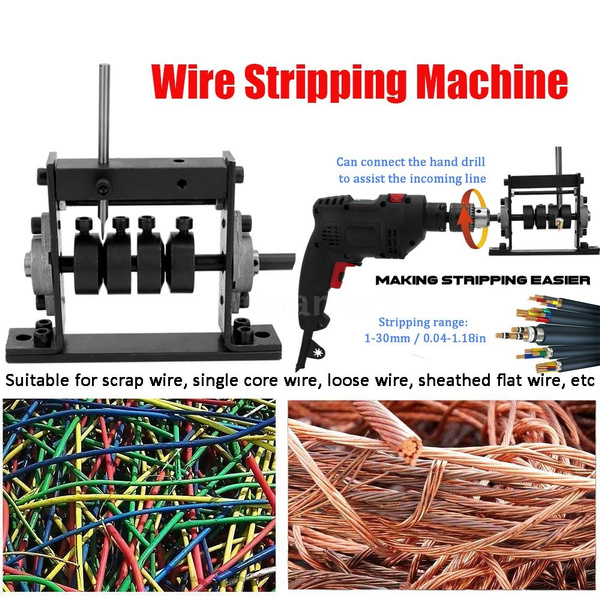 Wire Stripping Machine

Can connect the hand drill to assist the incoming line

MAKING STRIPPING EASIER

Stripping range: 1-30mm / 0.04-1.18in

Suitable for scrap wire, single core wire, loose wire, sheathed flat wire, etc