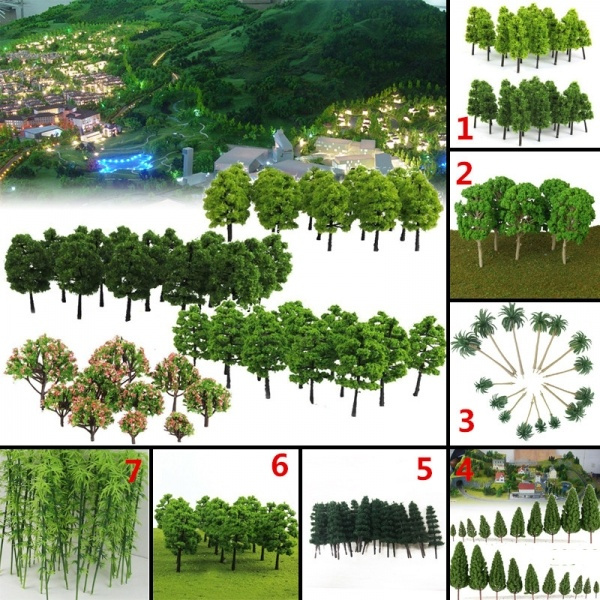 1

2

3

7

6

5

4