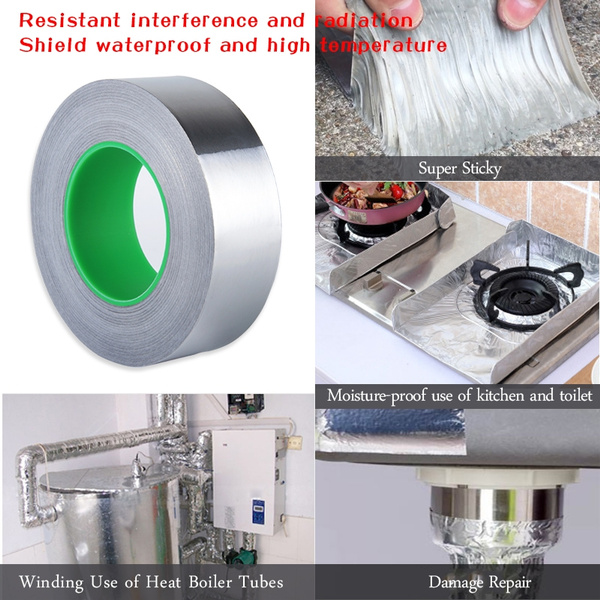 Resistant interference and radiation
Shield waterproof and high temperature

Super Sticky

Moisture-proof use of kitchen and toilet

Winding Use of Heat Boiler Tubes

Damage Repair