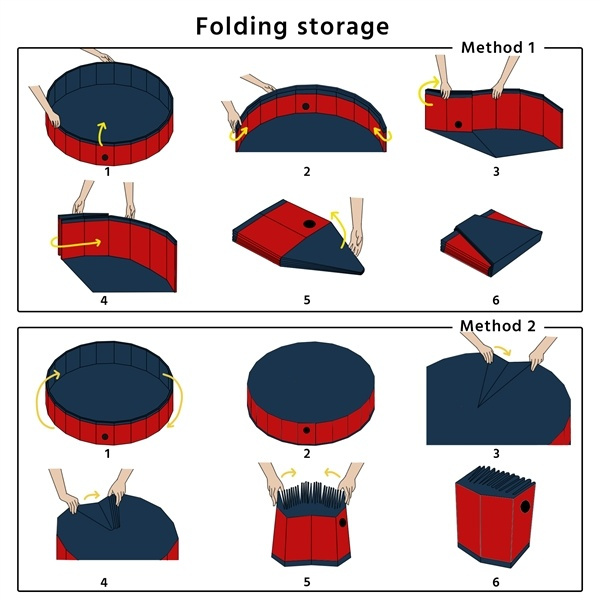 Folding storage

Method 1

1

2

3

4

5

6

Method 2

1

2

3

4

5

6