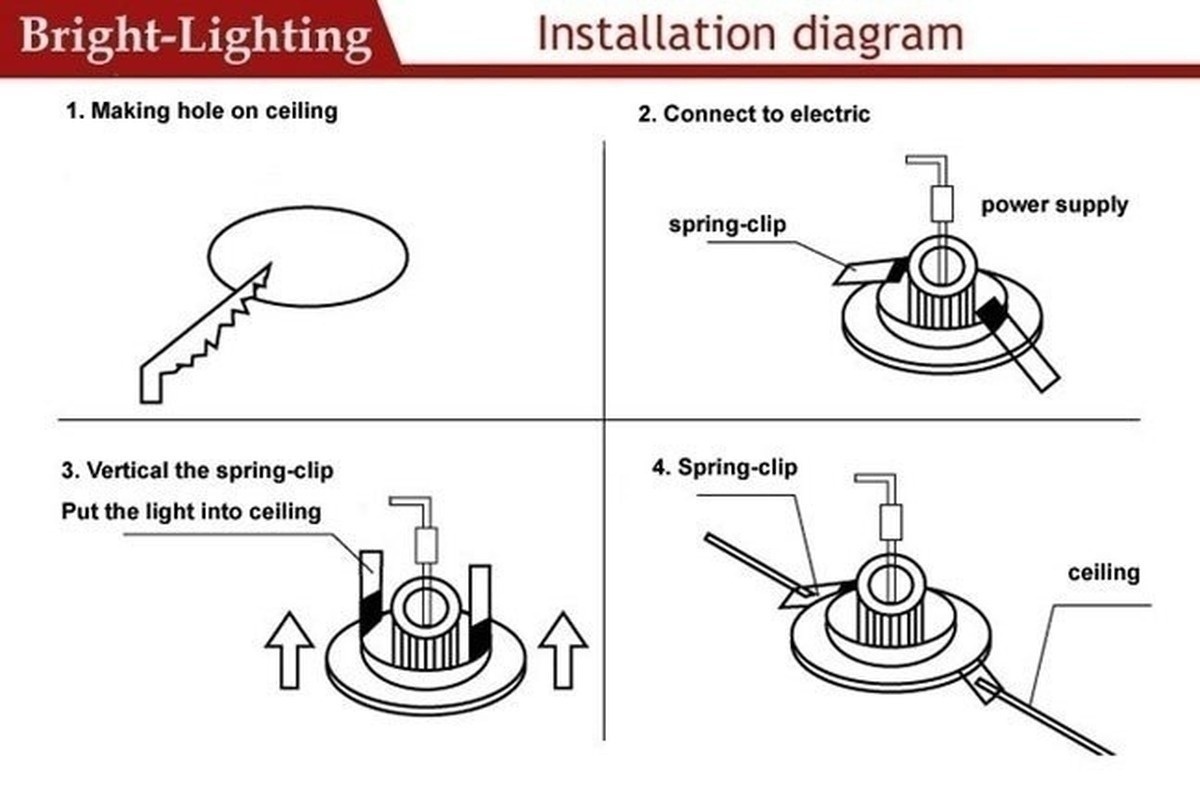 Bright-Lighting

Installation diagram

1. Making hole on ceiling

2. Connect to electric

spring-clip

power supply

3. Vertical the spring-clip

Put the light into ceiling

4. Spring-clip

ceiling