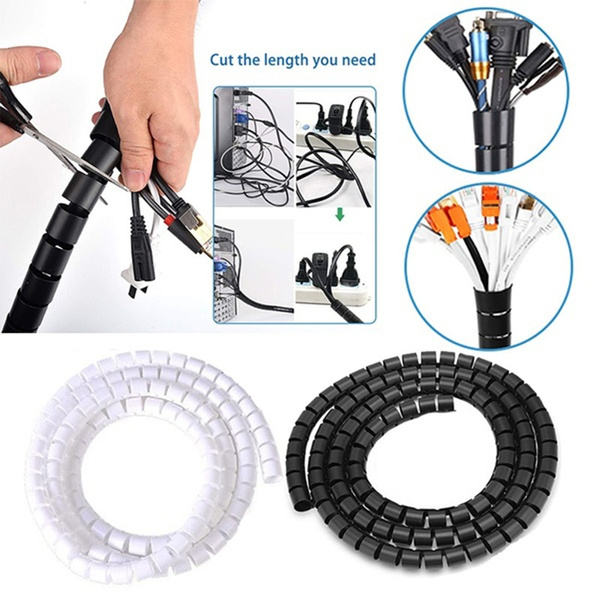 Cut the length you need