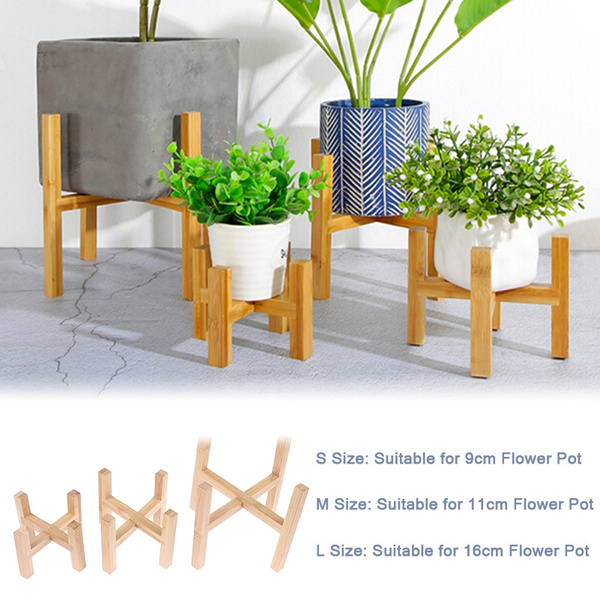 S Size: Suitable for 9cm Flower Pot

M Size: Suitable for 11cm Flower Pot

L Size: Suitable for 16cm Flower Pot