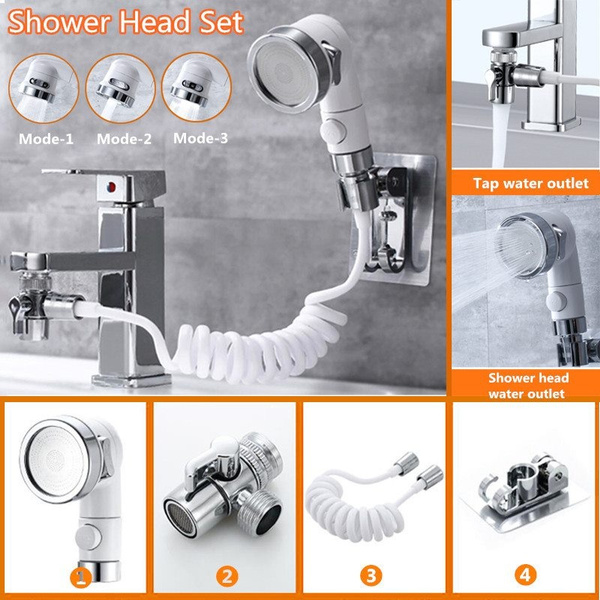 Shower Head Set

Mode-1 Mode-2 Mode-3

Tap water outlet

Shower head water outlet

1

2

3

4