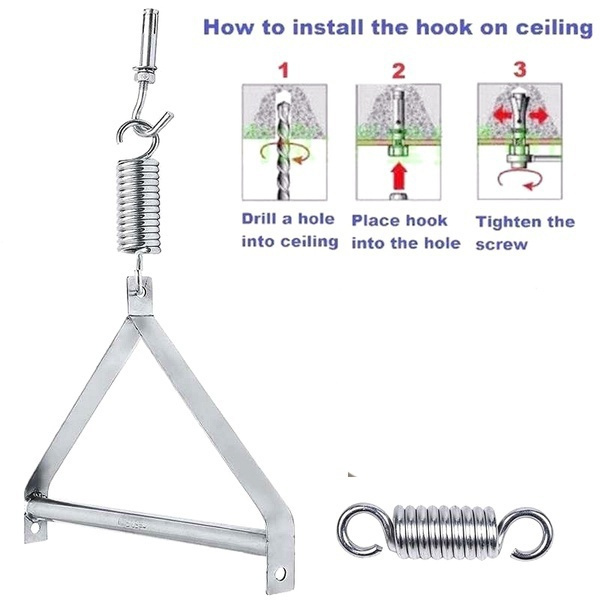 How to install the hook on ceiling

1

Drill a hole into ceiling

2

Place hook into the hole

3

Tighten the screw