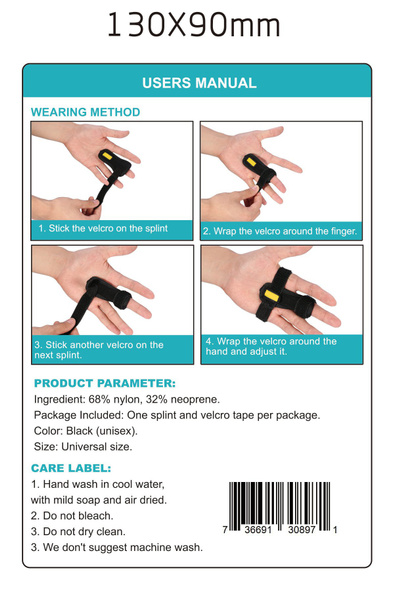 130X90mm

USERS MANUAL

WEARING METHOD

1. Stick the velcro on the splint

2. Wrap the velcro around the finger.

3. Stick another velcro on the next splint.

4. Wrap the velcro around the hand and adjust it.

PRODUCT PARAMETER:

Ingredient: 68% nylon, 32% neoprene.

Package Included: One splint and velcro tape per package.

Color: Black (unisex).

Size: Universal size.

CARE LABEL:

1. Hand wash in cool water, with mild soap and air dried.

2. Do not bleach.

3. Do not dry clean.

3. We don't suggest machine wash.

7 36691 30897 1