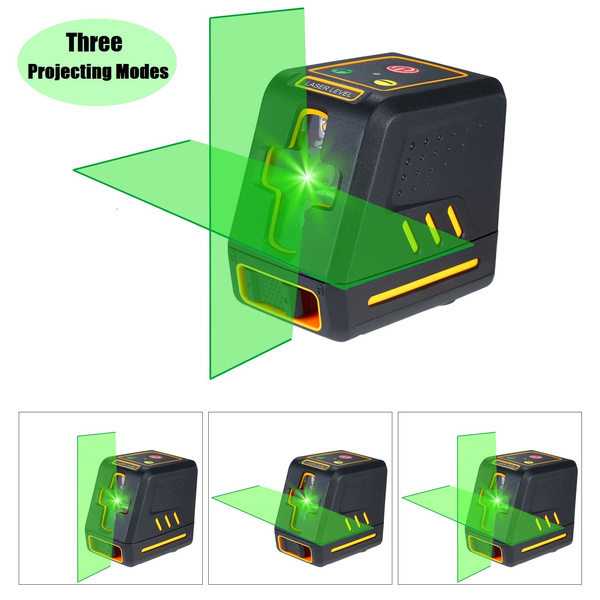 Three
Projecting Modes

LASER LEVEL