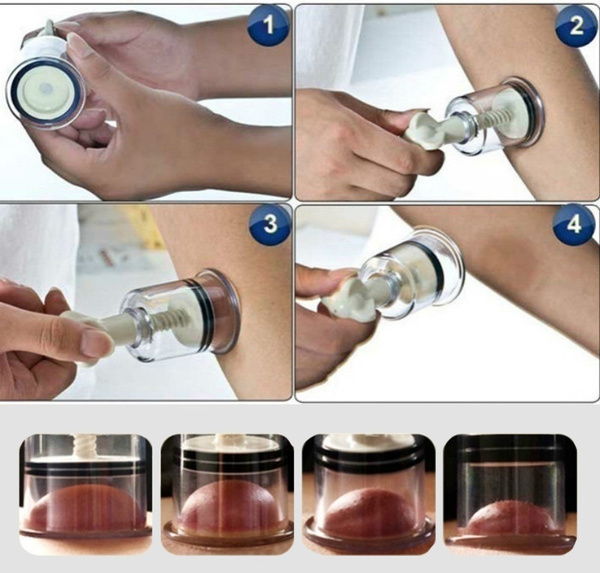 1
2
3
4