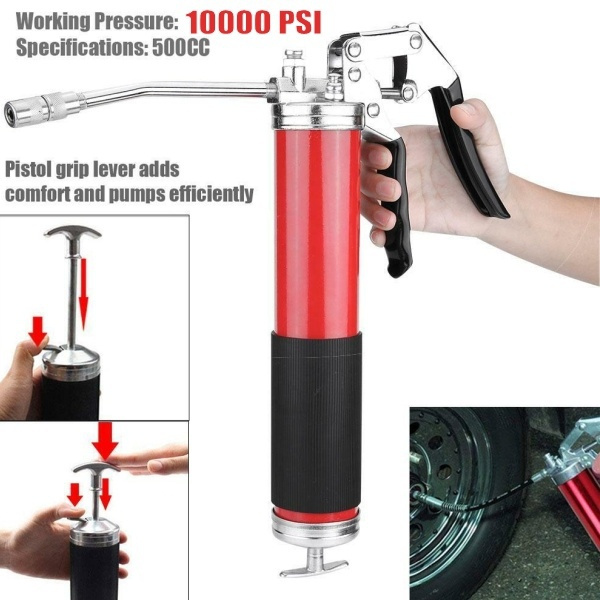 Working Pressure: 10000 PSI
Specifications: 500CC

Pistol grip lever adds comfort and pumps efficiently