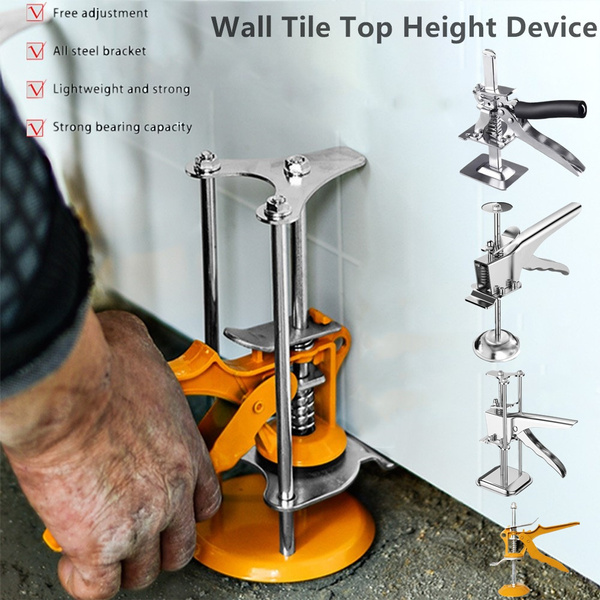 Wall Tile Top Height Device

Free adjustment

All steel bracket

Lightweight and strong

Strong bearing capacity