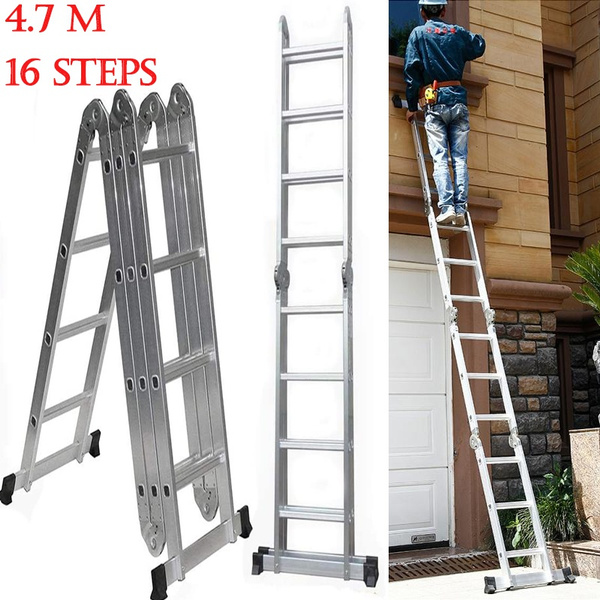 4.7 M
16 STEPS