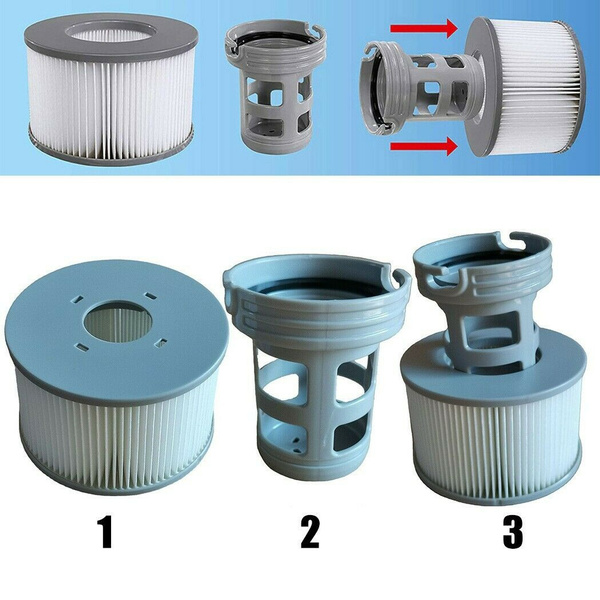 1
2
3