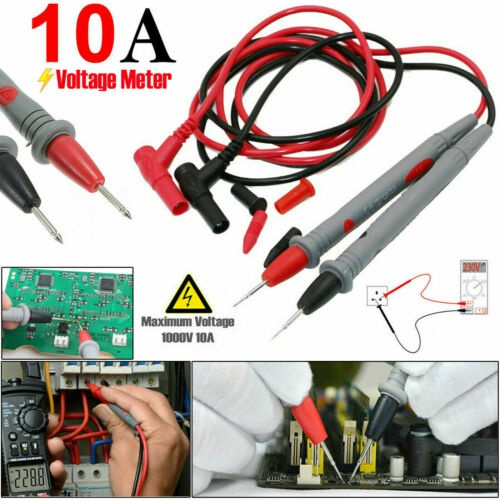 10A
Voltage Meter

Maximum Voltage
1000V 10A

230V

228.8