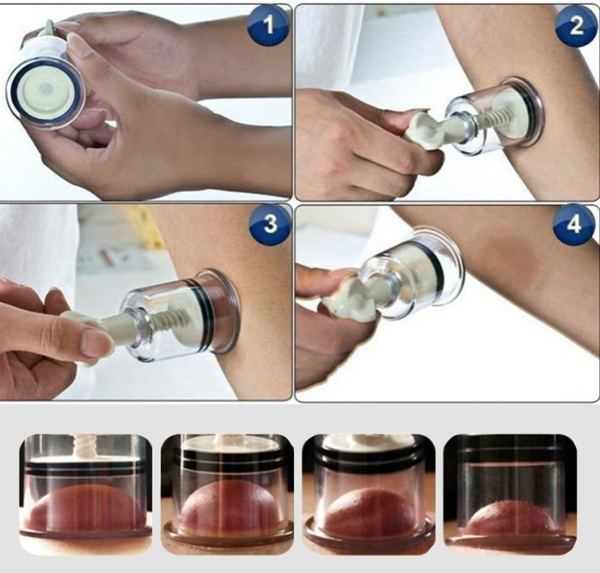 1
2
3
4