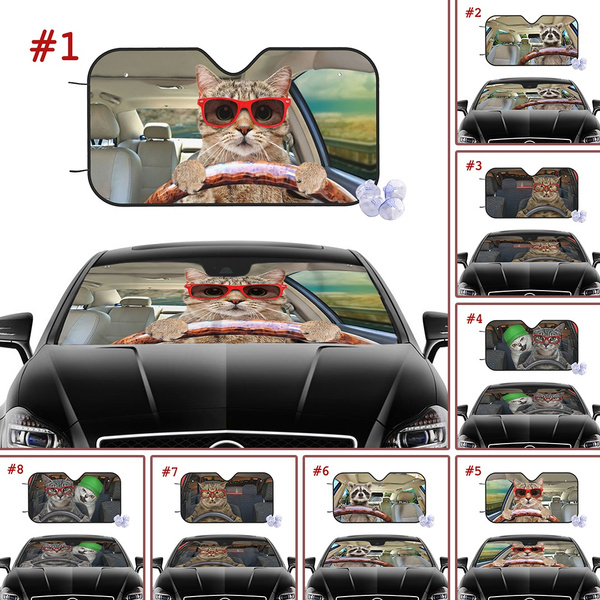 #1

#2

#3

#4

#8

#7

#6

#5