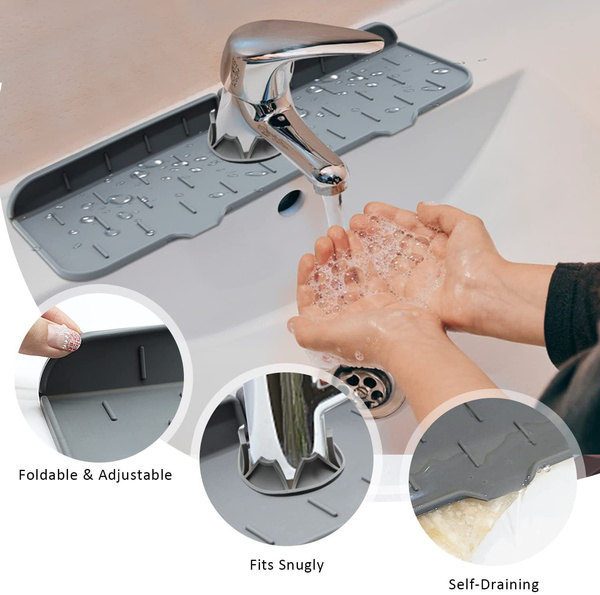 Foldable & Adjustable

Fits Snugly

Self-Draining