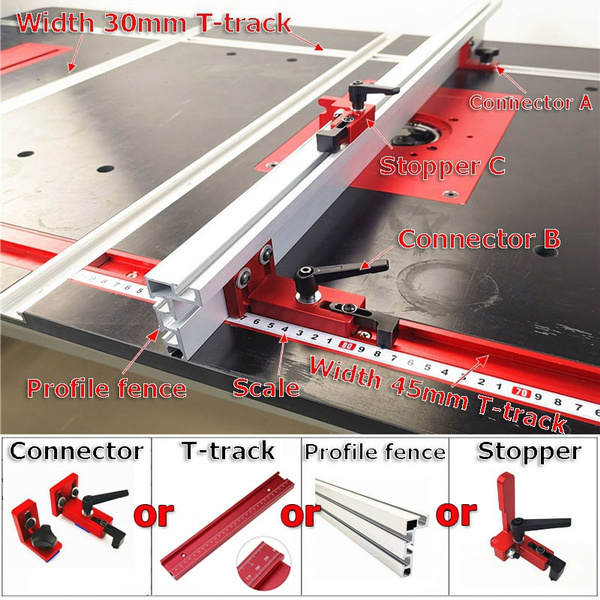 Width 30mm T-track

Connector A

Stopper C

Connector B

Profile fence

Scale

Width 45mm T-track

7 6 5 4 3 2 1 80 9 8 7 6 5 4 3 2 1 70 9 8 7 6

Connector

or

T-track

or

Profile fence

or

Stopper