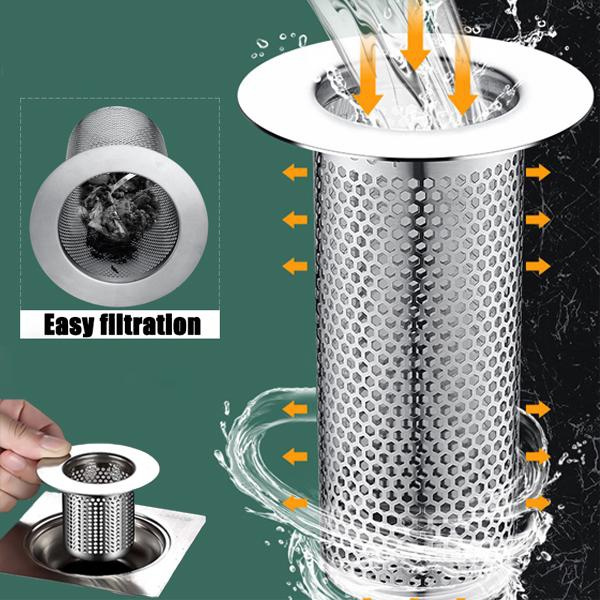 Easy filtration