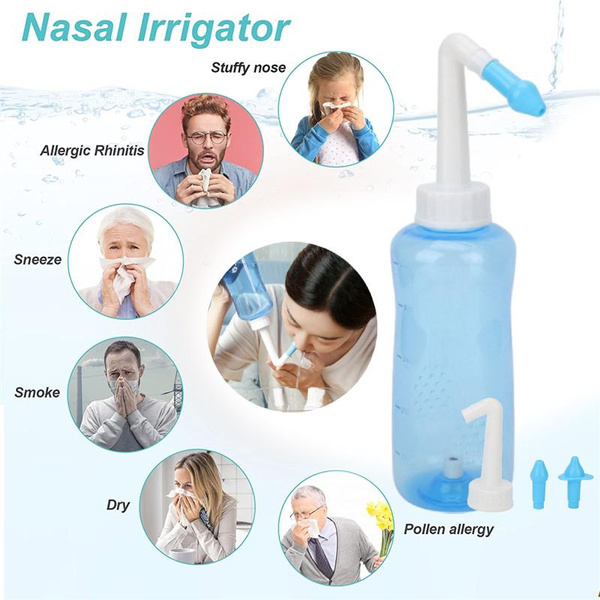 Nasal Irrigator

Stuffy nose

Allergic Rhinitis

Sneeze

Smoke

Dry

Pollen allergy