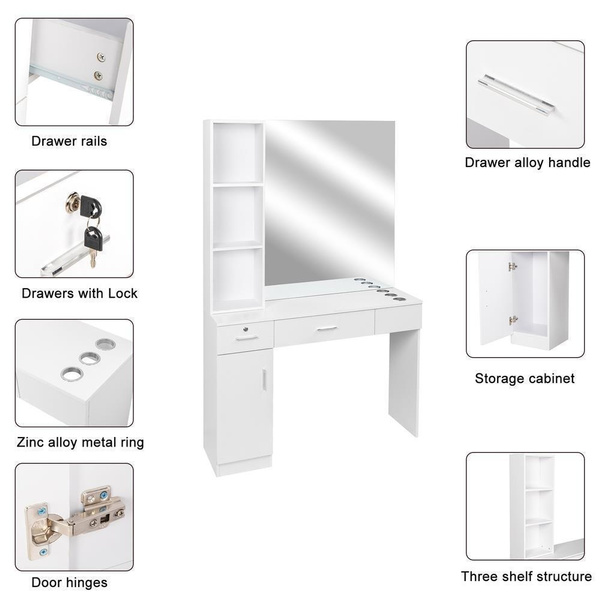 Drawer rails

Drawers with Lock

Zinc alloy metal ring

Door hinges

Drawer alloy handle

Storage cabinet

Three shelf structure